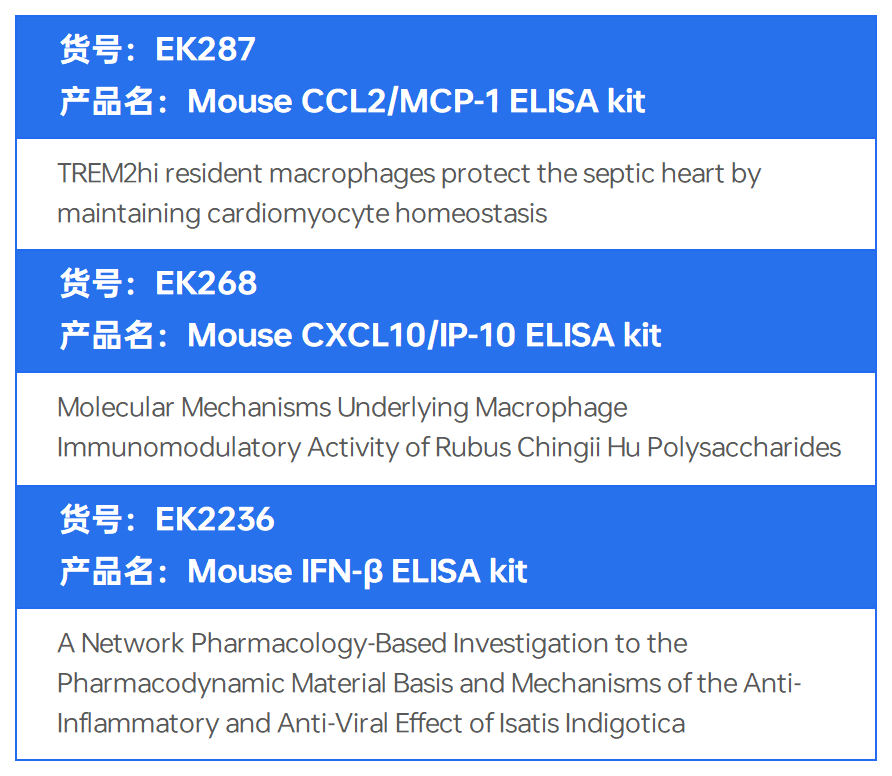 货号：EK287
产品名：Mouse CCL2/MCP-1 ELISA kit

TREM2hi resident macrophages protect the septic heart by maintaining cardiomyocyte homeostasis

货号：EK268
产品名：Mouse CXCL10/IP-10 ELISA kit

Molecular Mechanisms Underlying Macrophage Immunomodulatory Activity of Rubus Chingii Hu Polysaccharides

货号：EK2236
产品名：Mouse IFN-β ELISA kit

A Network Pharmacology-Based Investigation to the Pharmacodynamic Material Basis and Mechanisms of the Anti-Inflammatory and Anti-Viral Effect of Isatis Indigotica